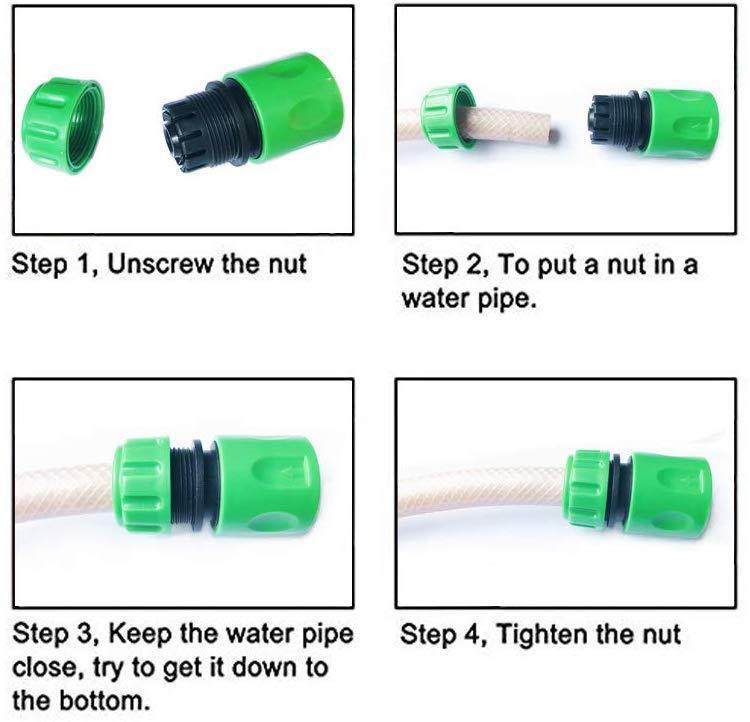 Step 1, Unscrew the nut

Step 2, To put a nut in a water pipe.

Step 3, Keep the water pipe close, try to get it down to the bottom.

Step 4, Tighten the nut